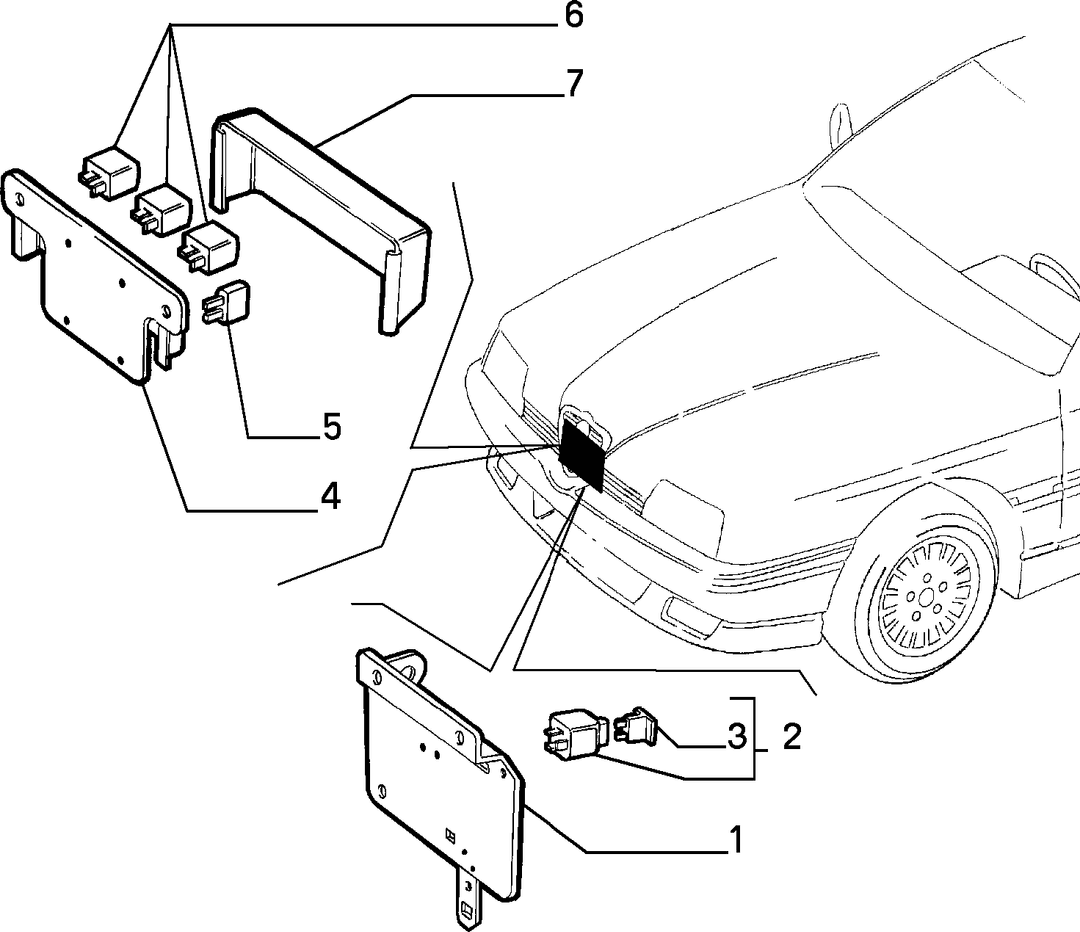 6
7
5
4
3
2
1