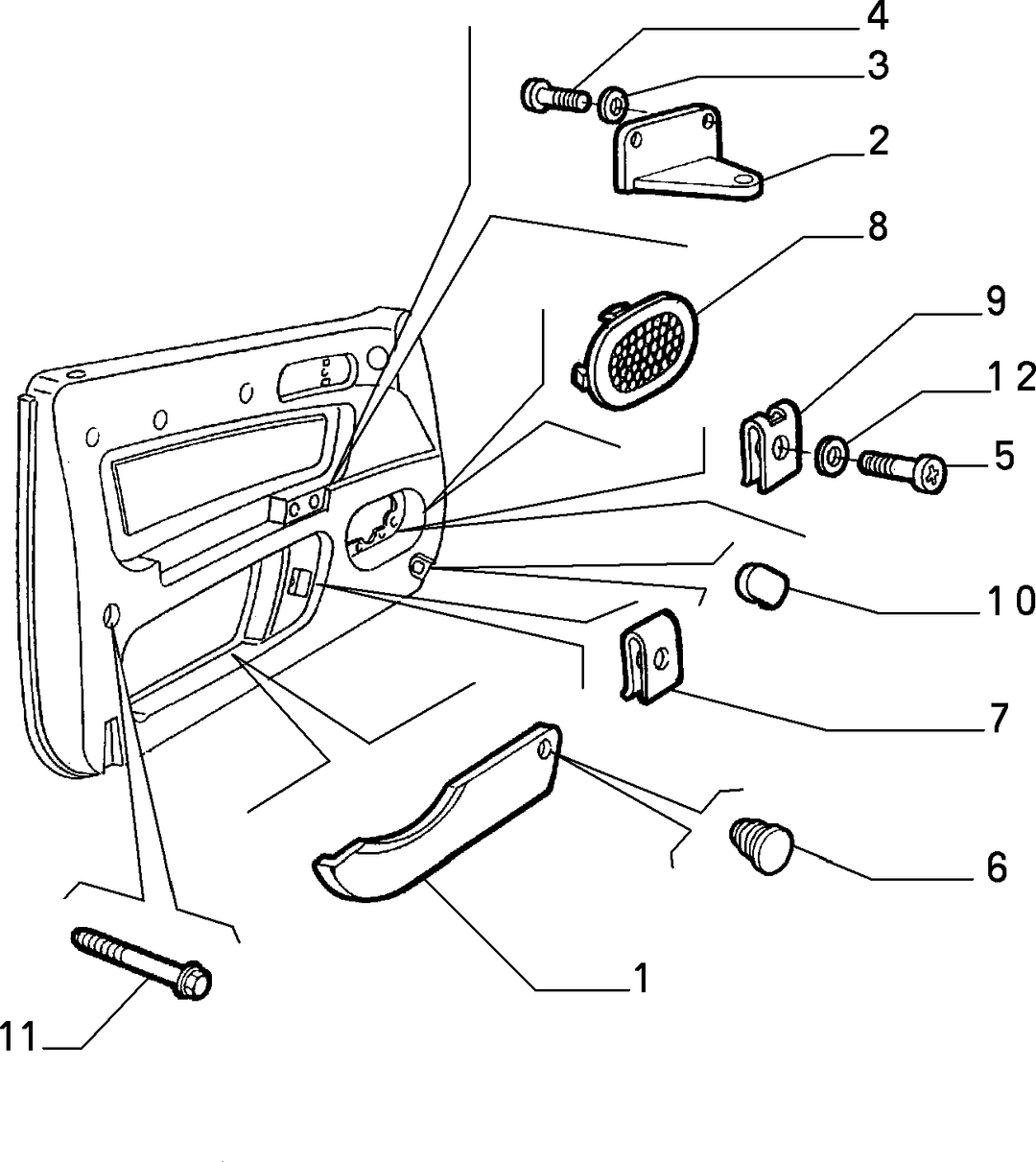 4
3
2
8
9
12
5
10
7
6
1
11