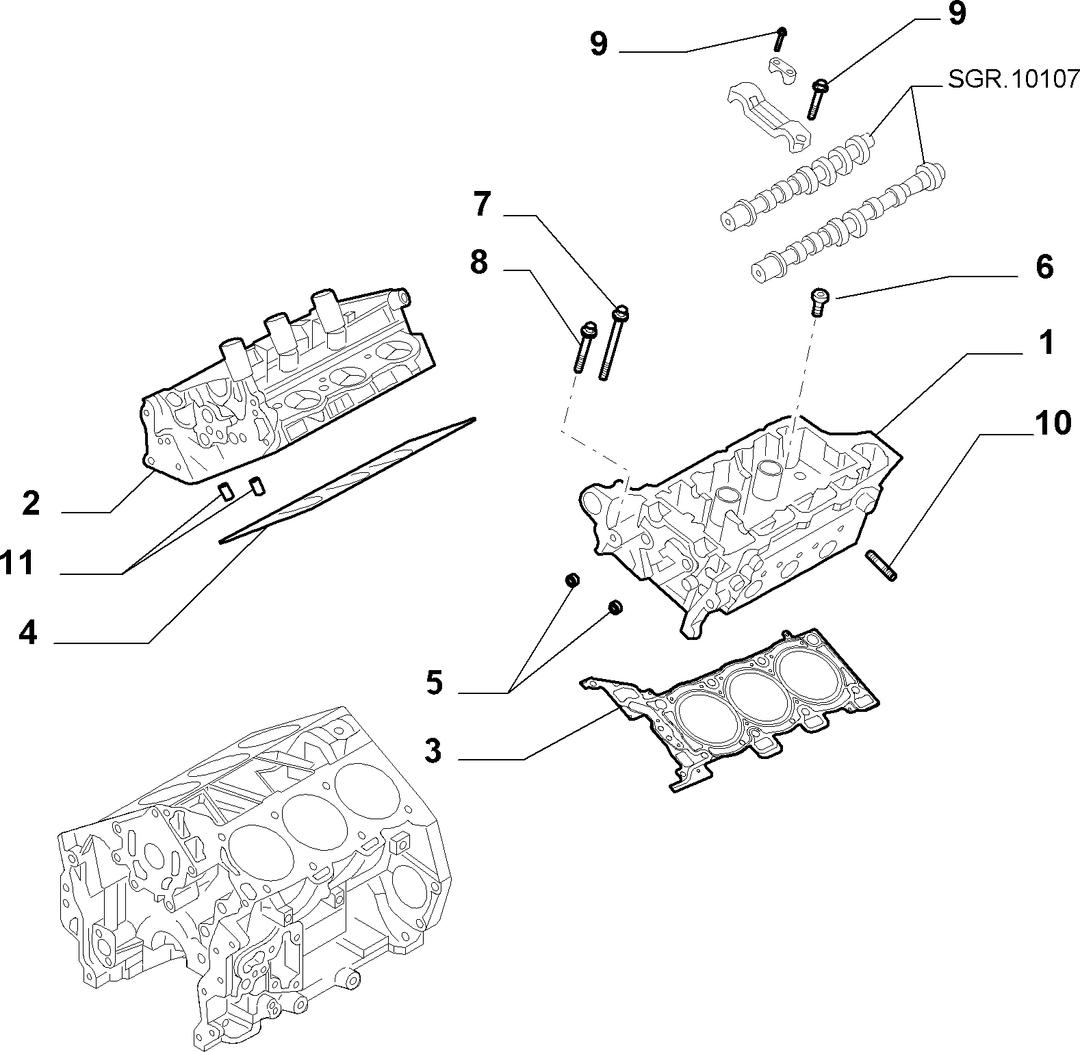 9
9
SGR.10107
7
8
6
1
10
2
11
4
5
3