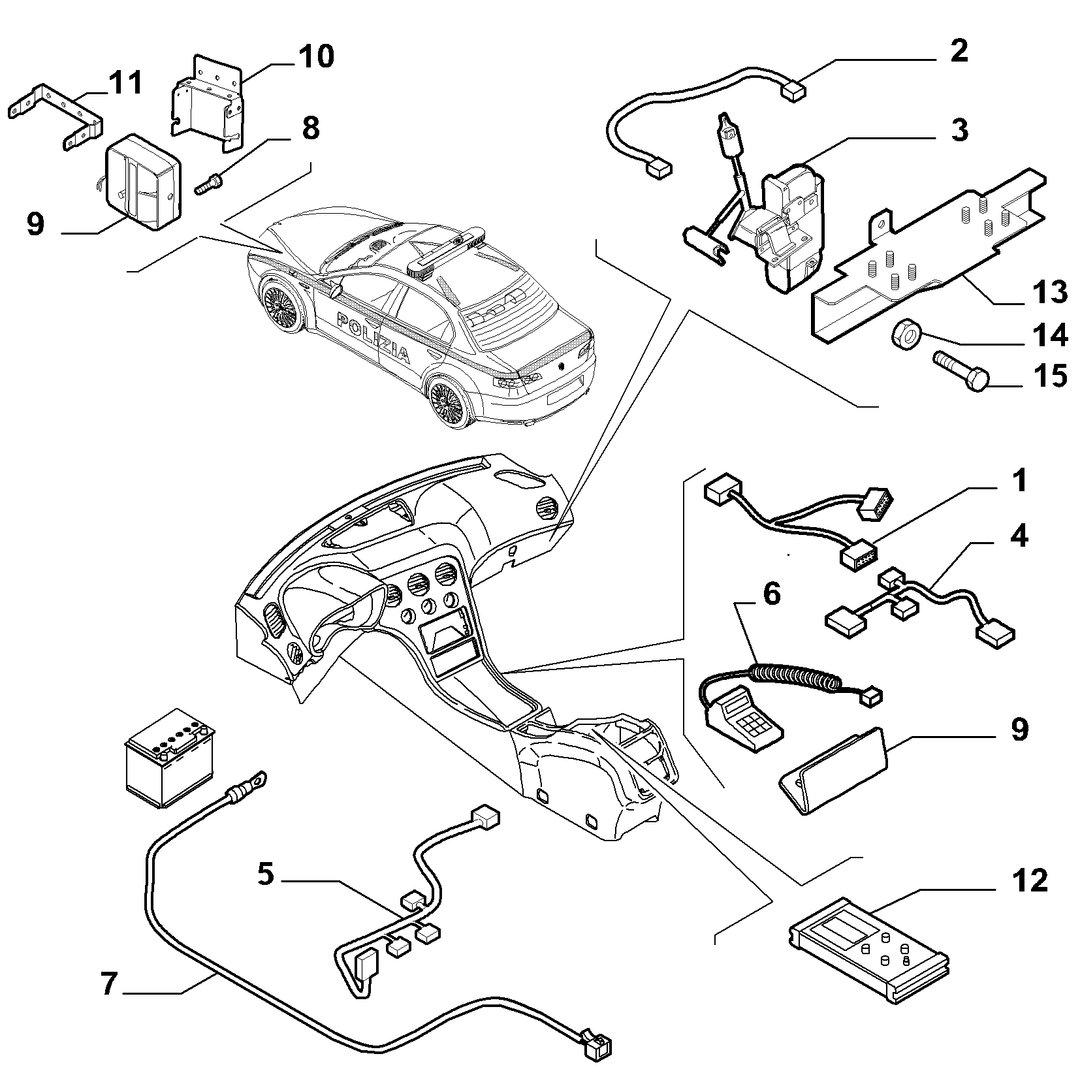 11
10
8
9
2
3
13
14
15
POLIZIA
1
4
6
9
5
7
12