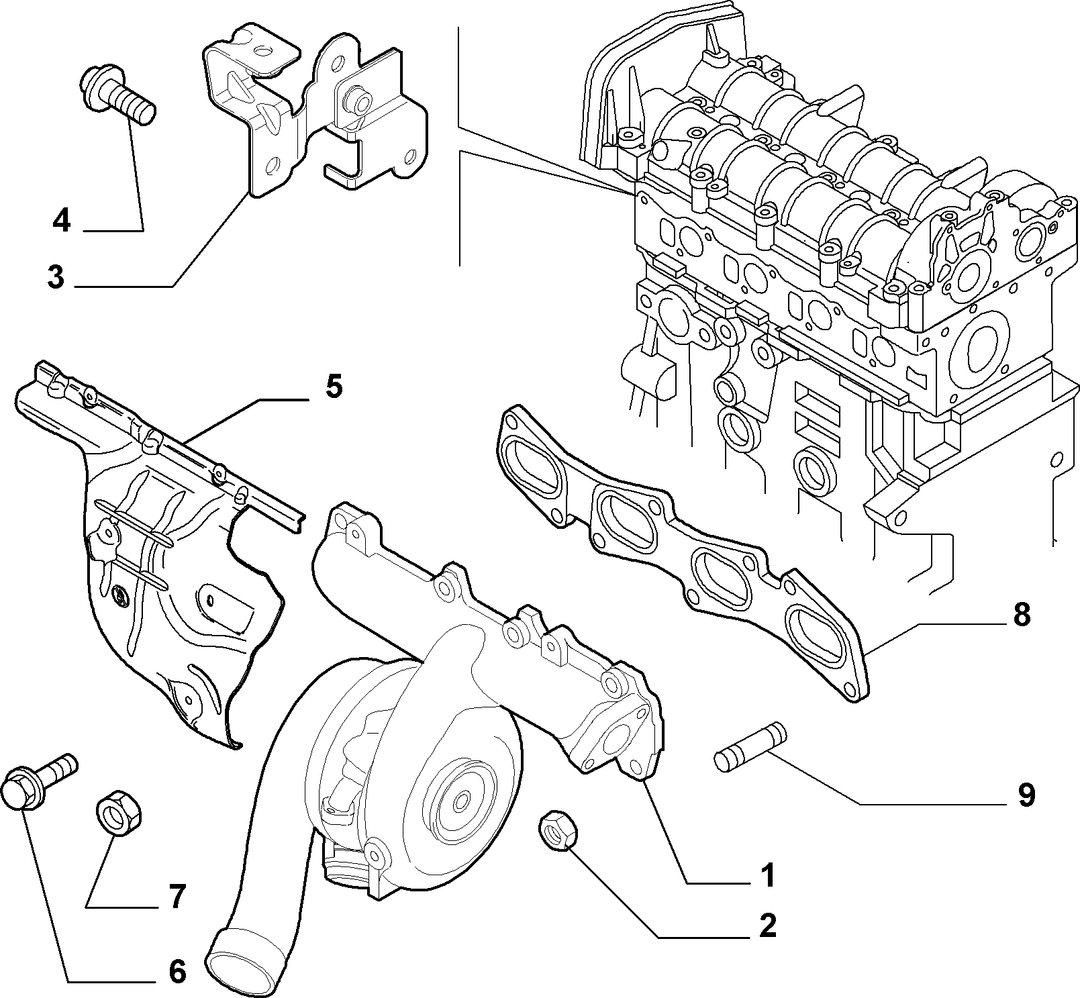 4
3
5
8
9
1
2
7
6