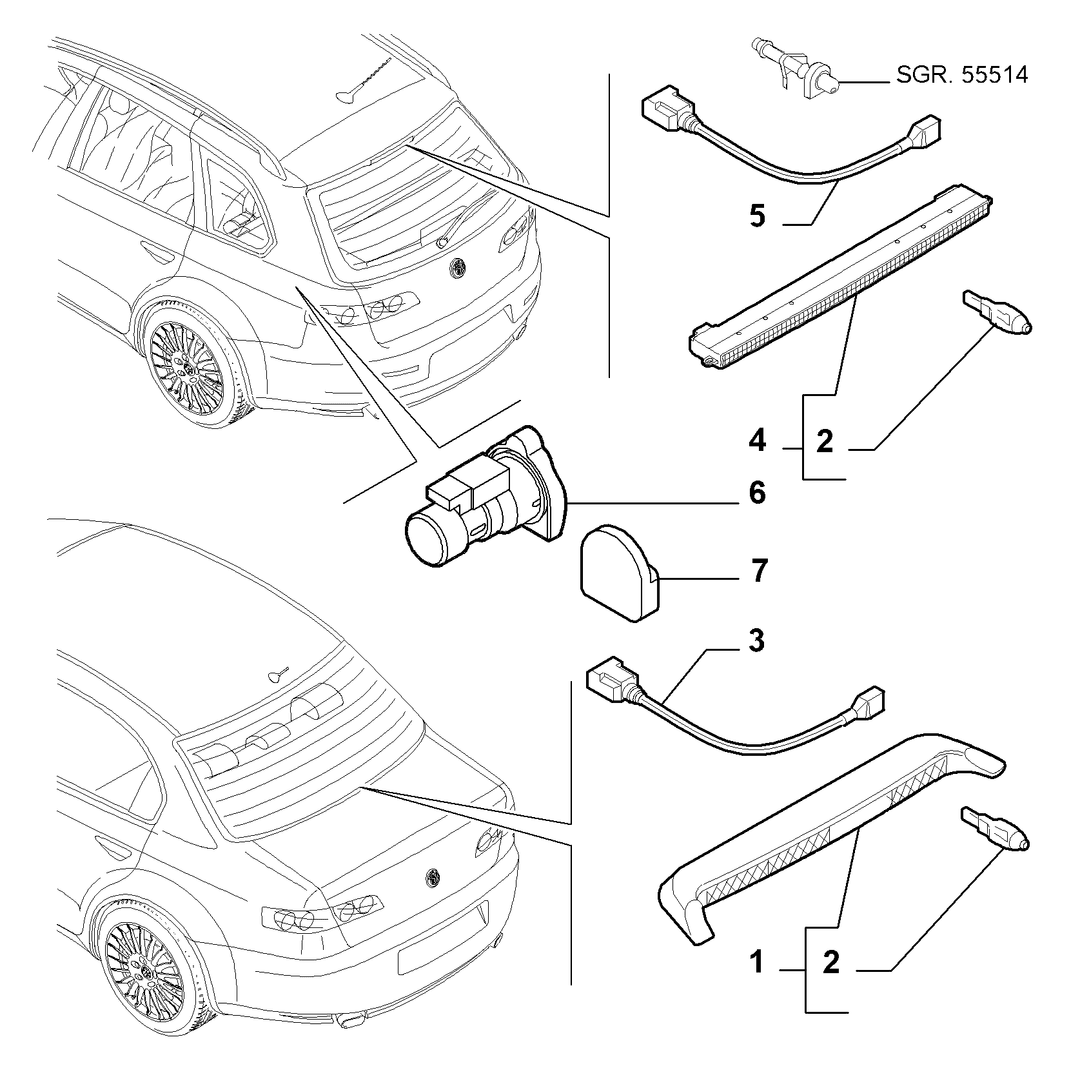 SGR. 55514

5

4

2

6

7

3

1

2