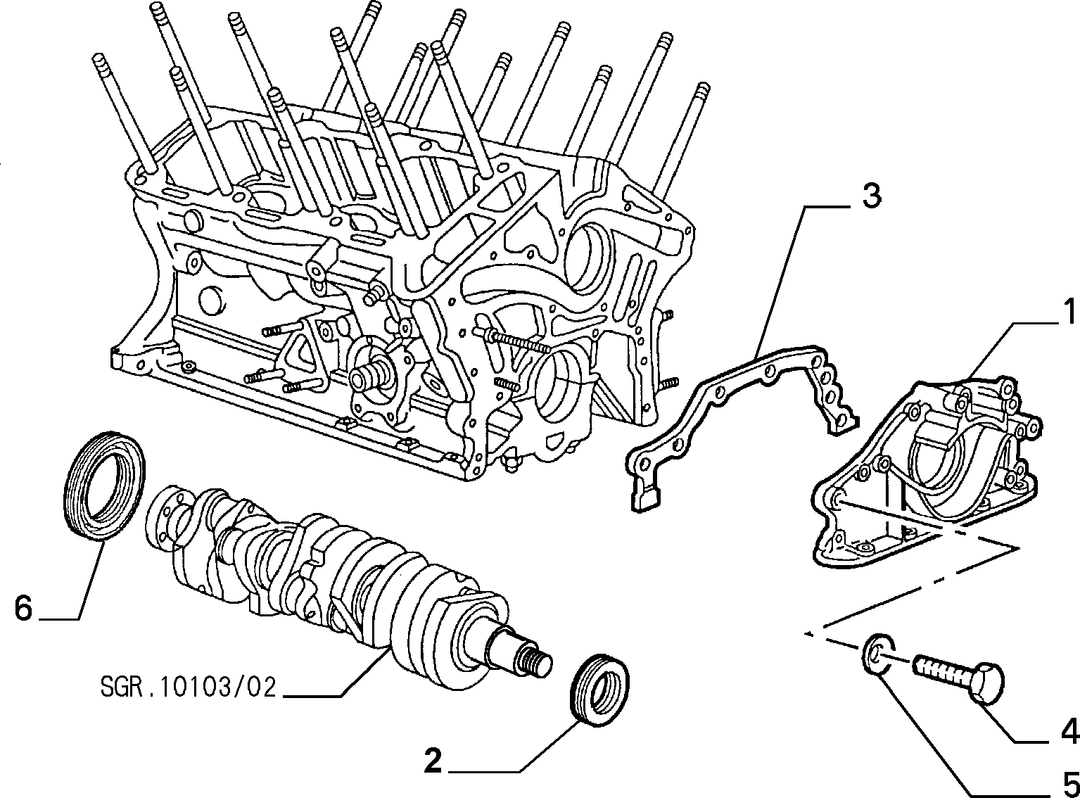 3
1
6
SGR.10103/02
2
4
5