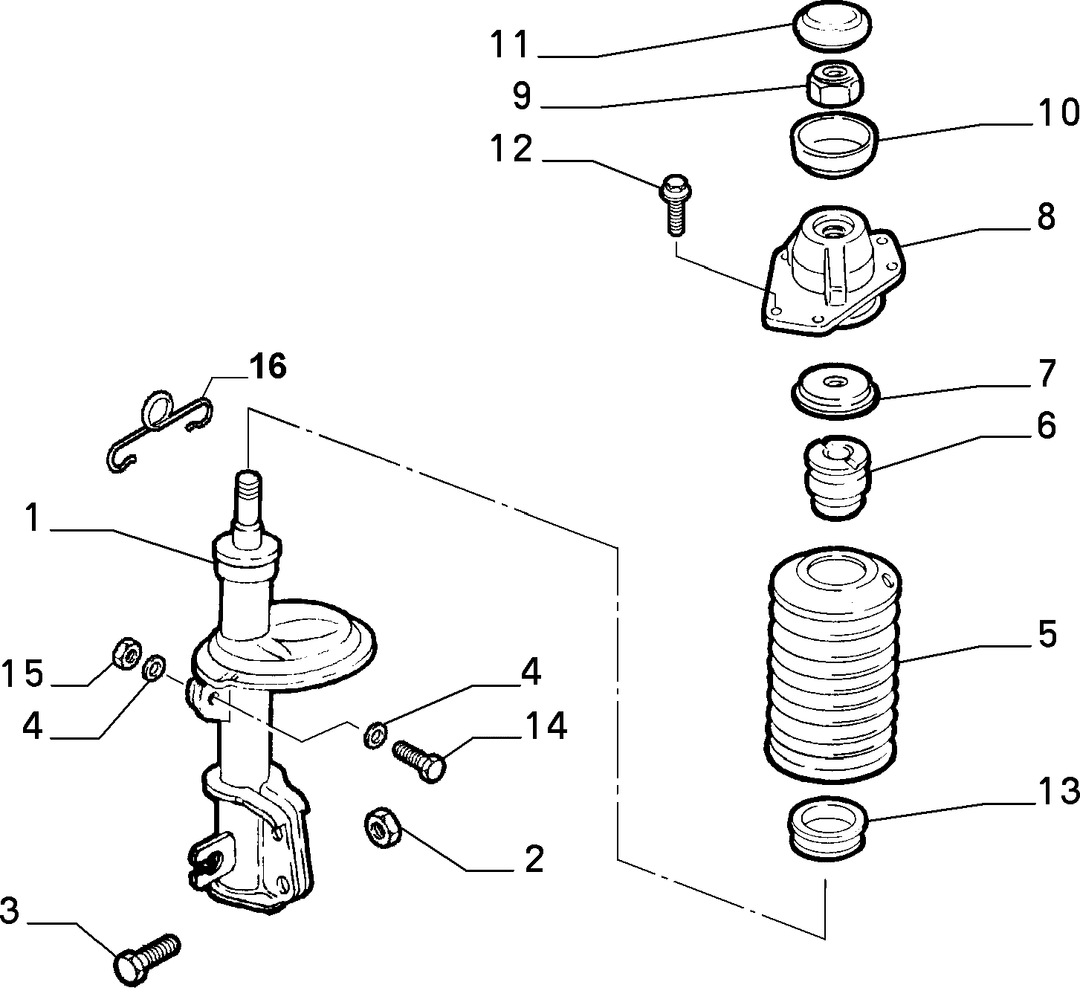 11
9
10
12
8
16
7
6
1
5
15
4
4
14
13
2
3