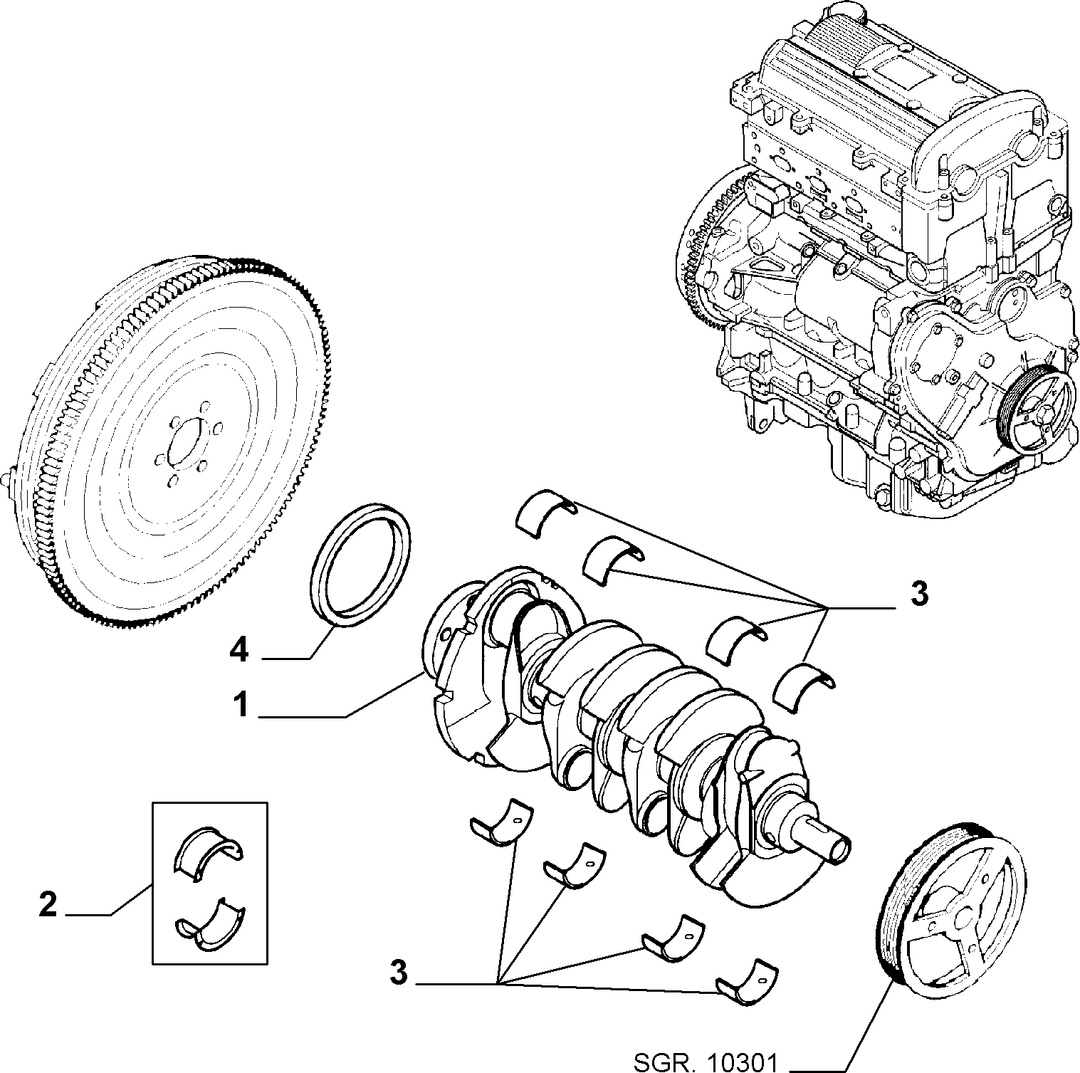 3
4
1
2
3
SGR. 10301