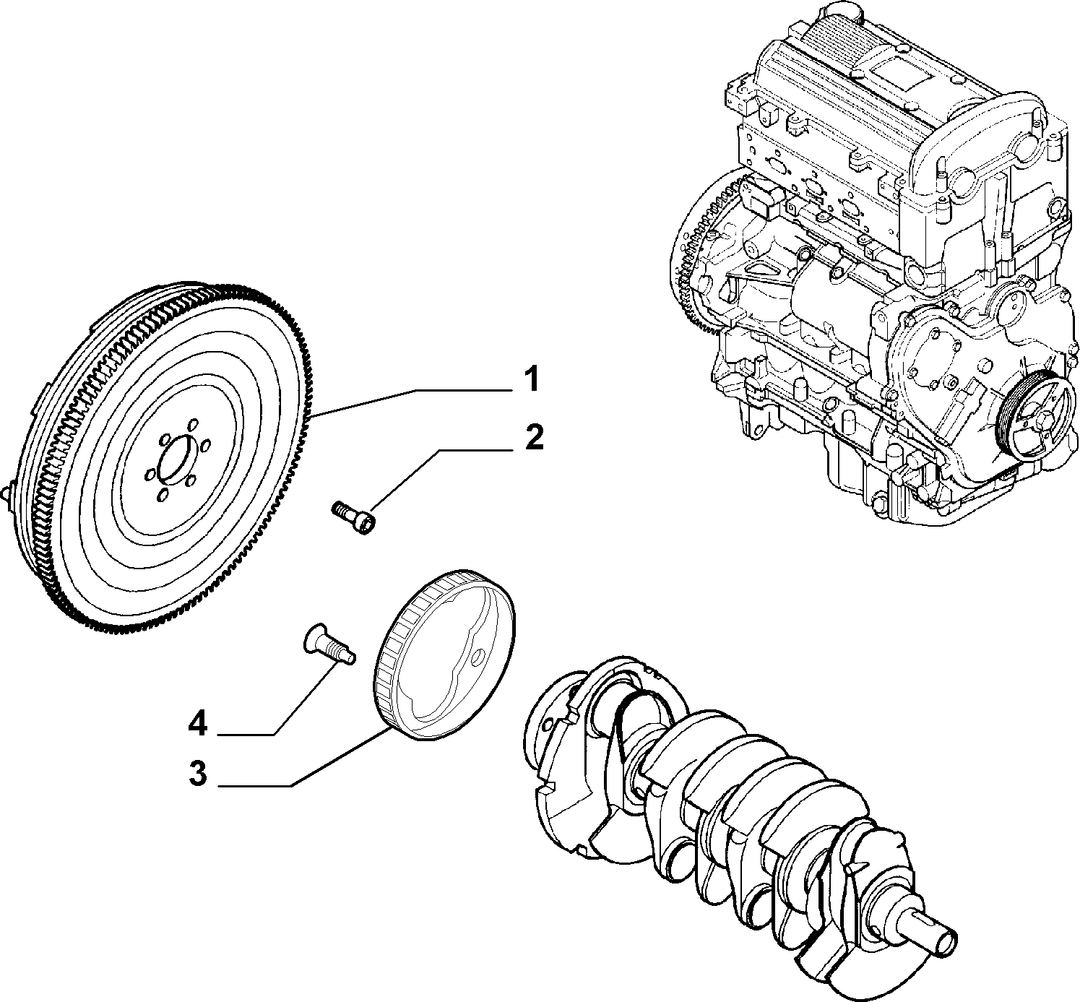 1
2
4
3