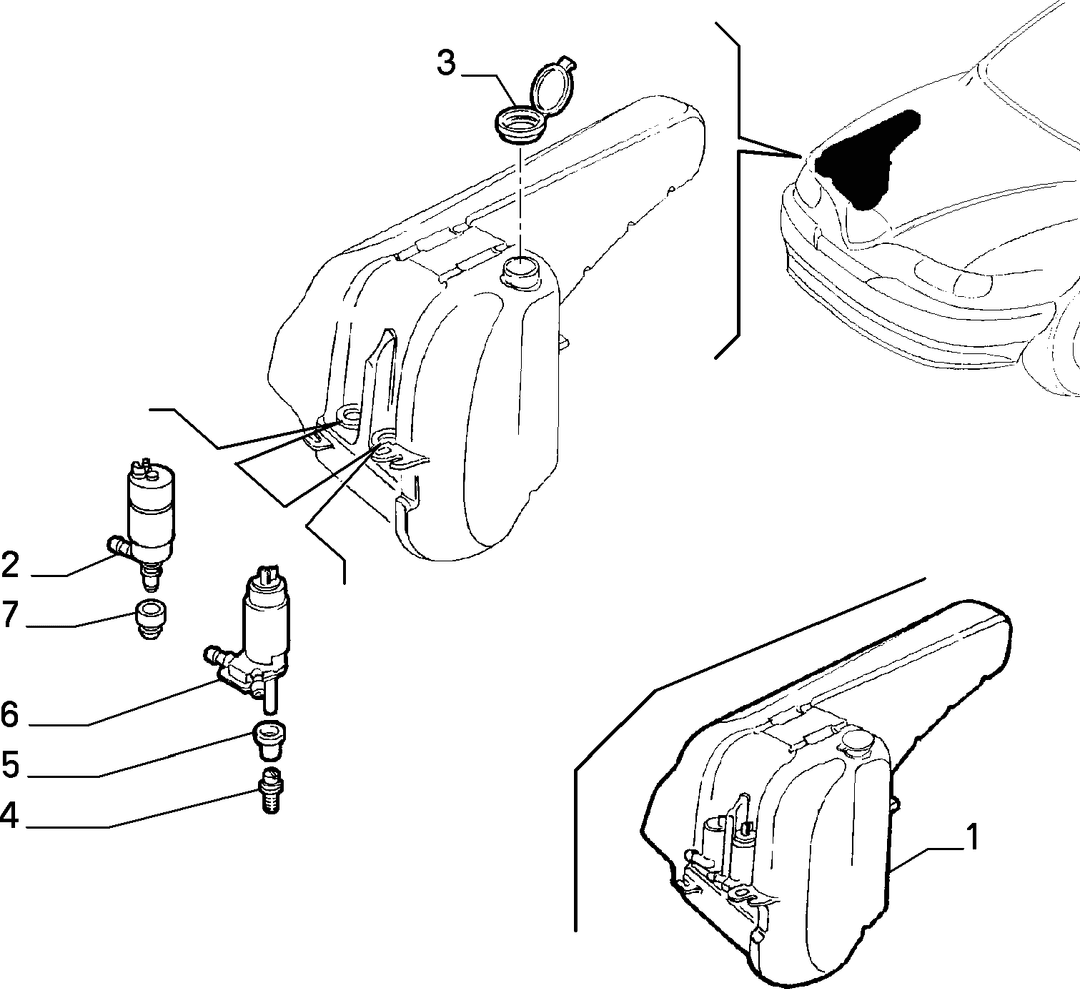 3
2
7
6
5
4
1