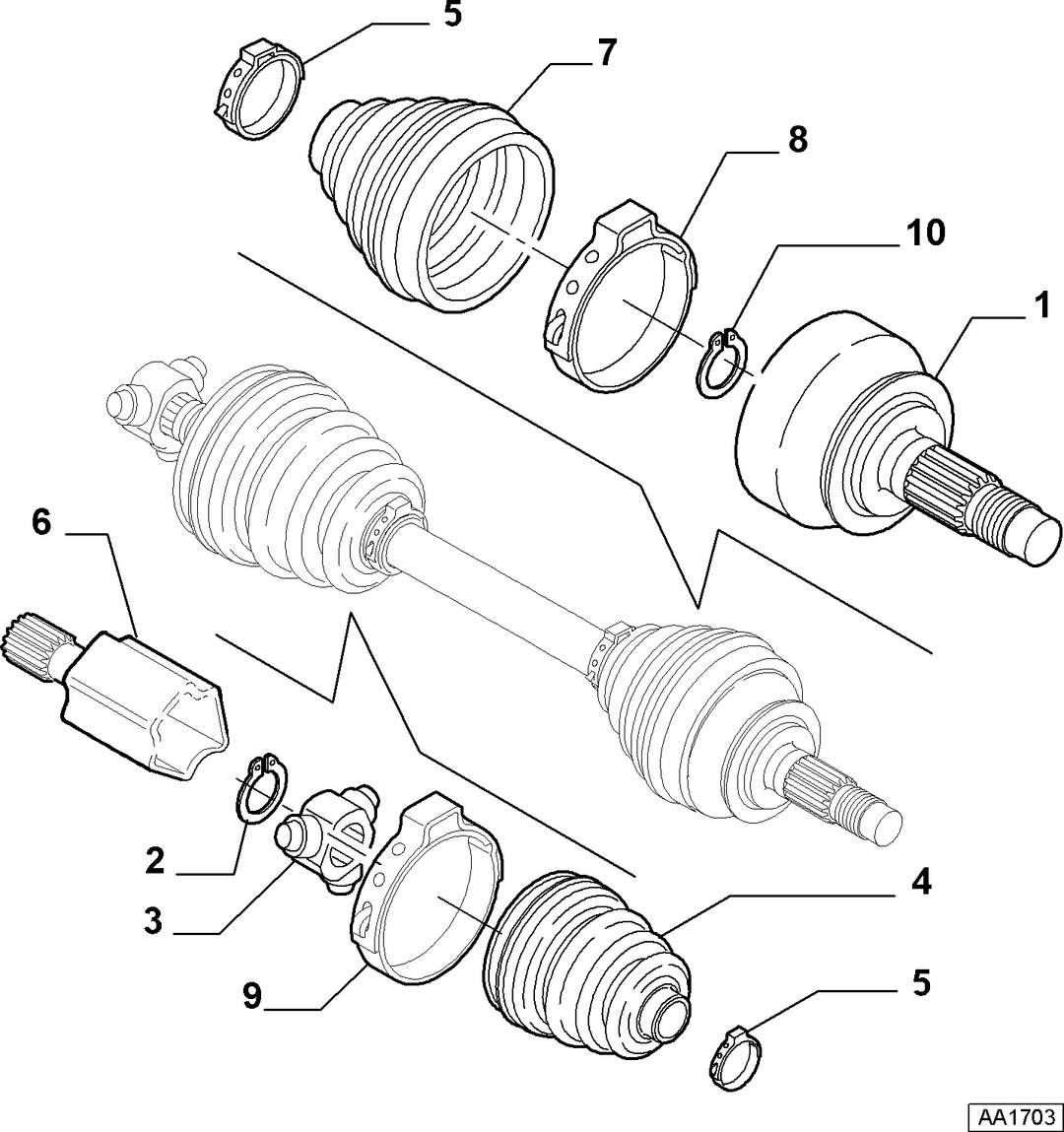 5
7
8
10
1
6
2
3
9
4
5
AA1703