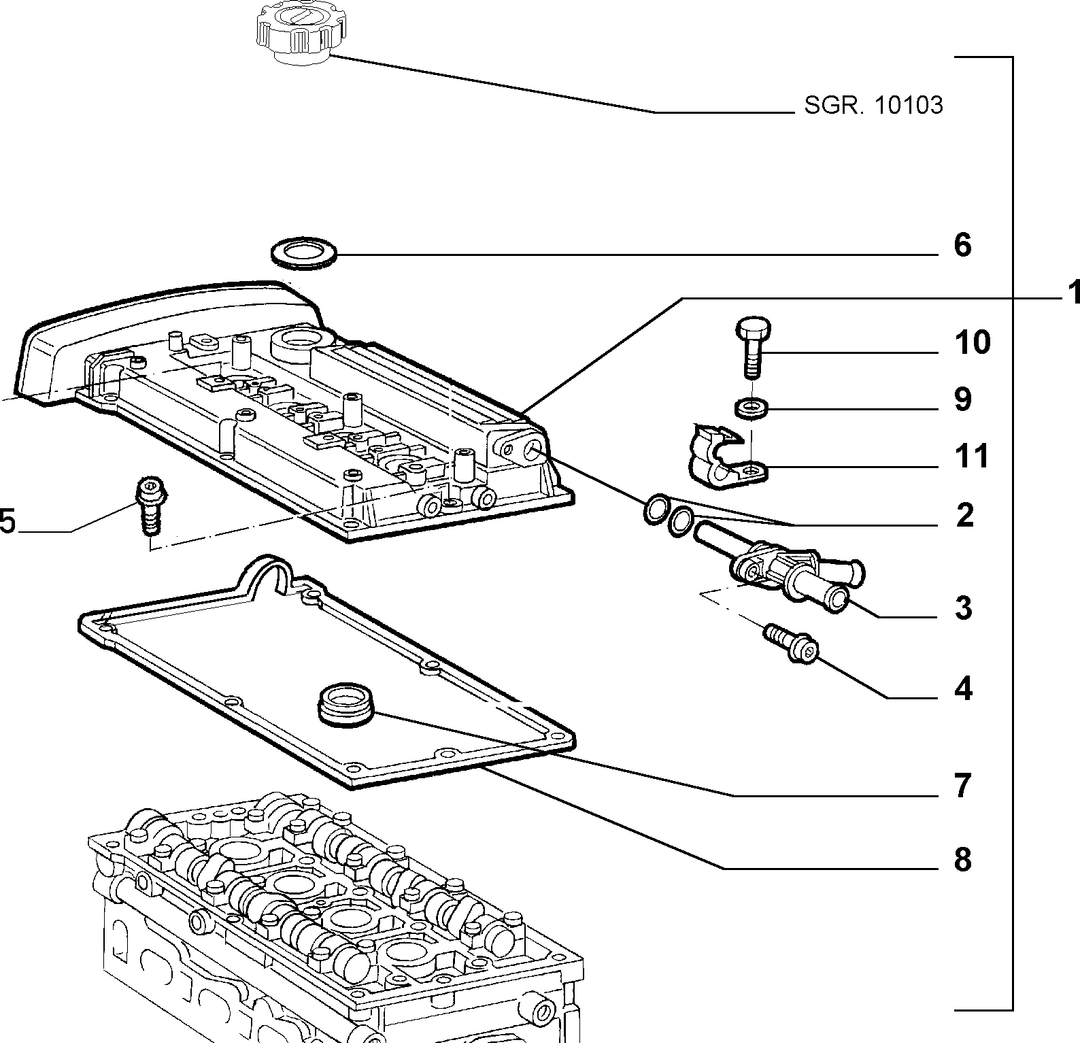 SGR. 10103

6

1

10

9

11

5

2

3

4

7

8