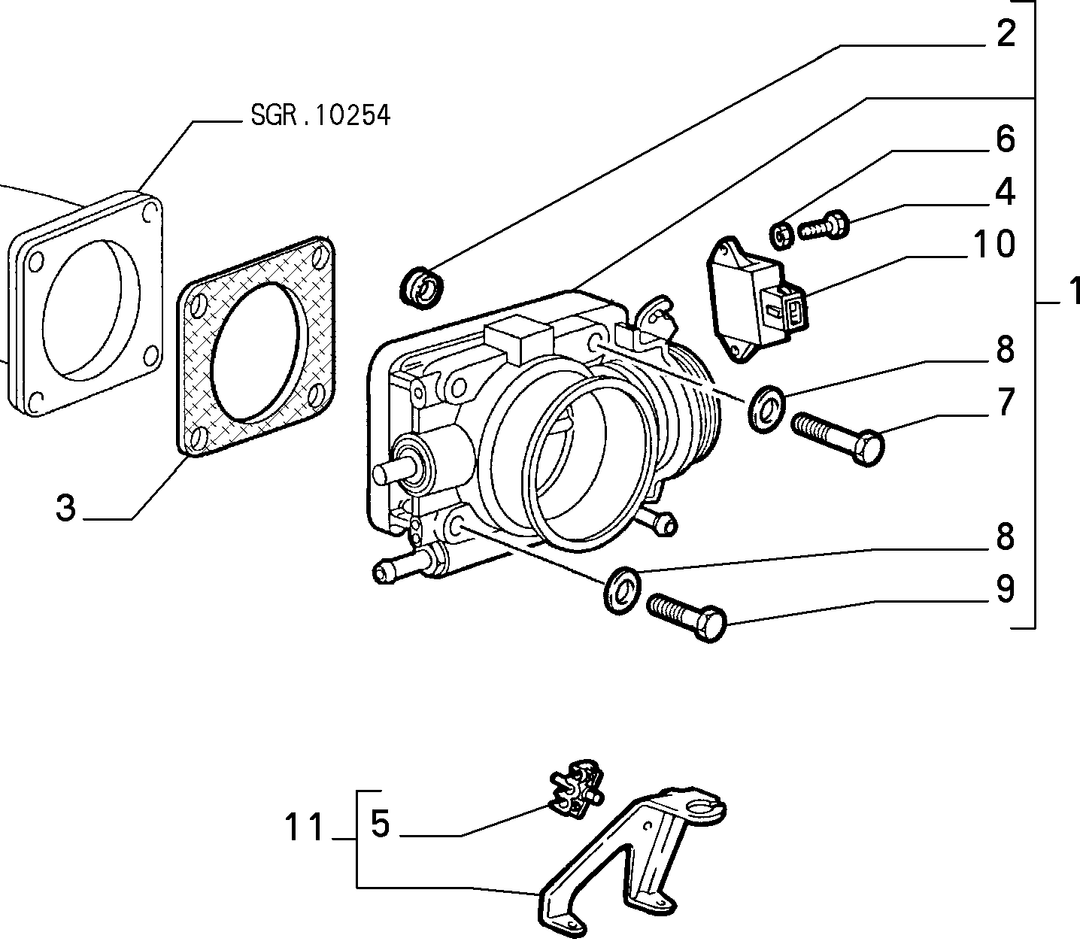 2
SGR.10254
6
4
10
1
8
7
3
8
9
11
5