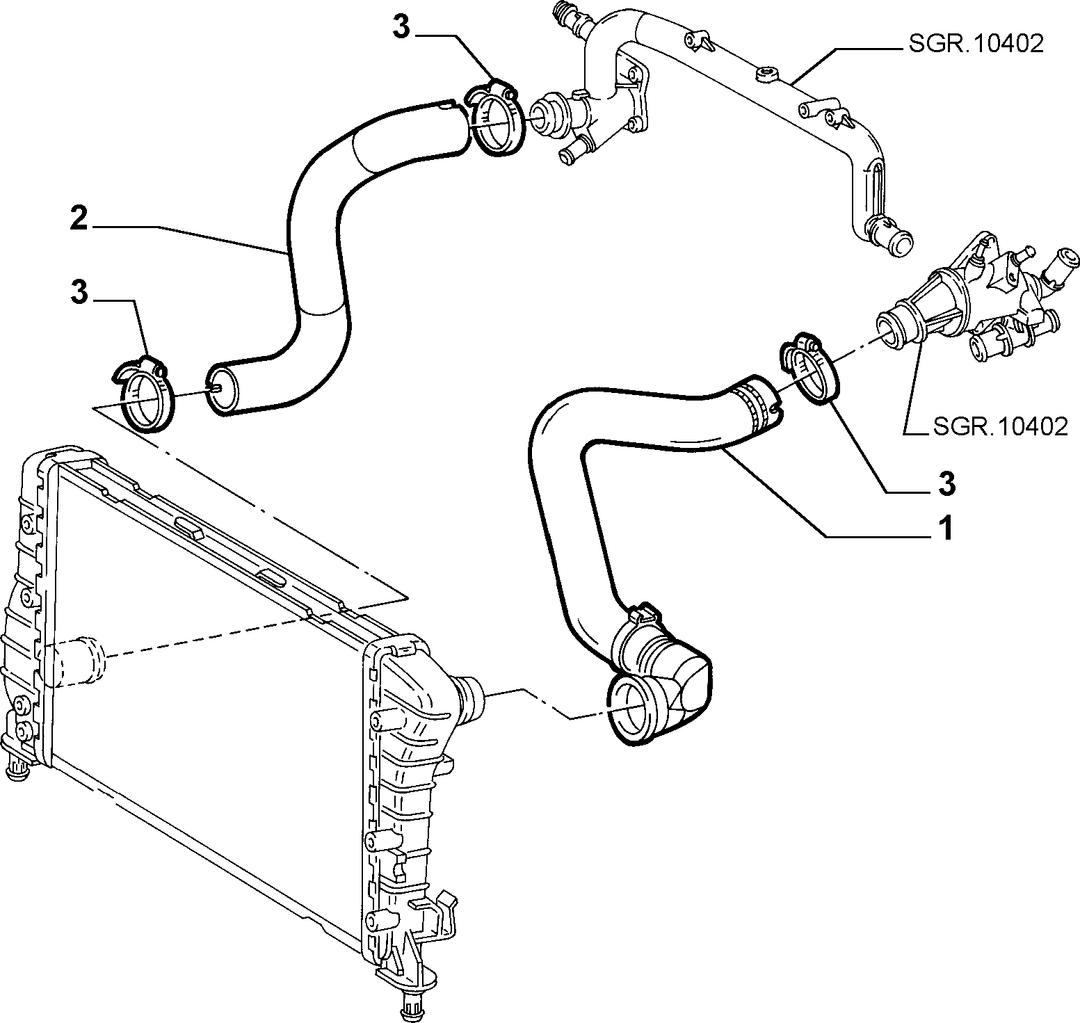 3
SGR.10402
2
3
SGR.10402
3
1