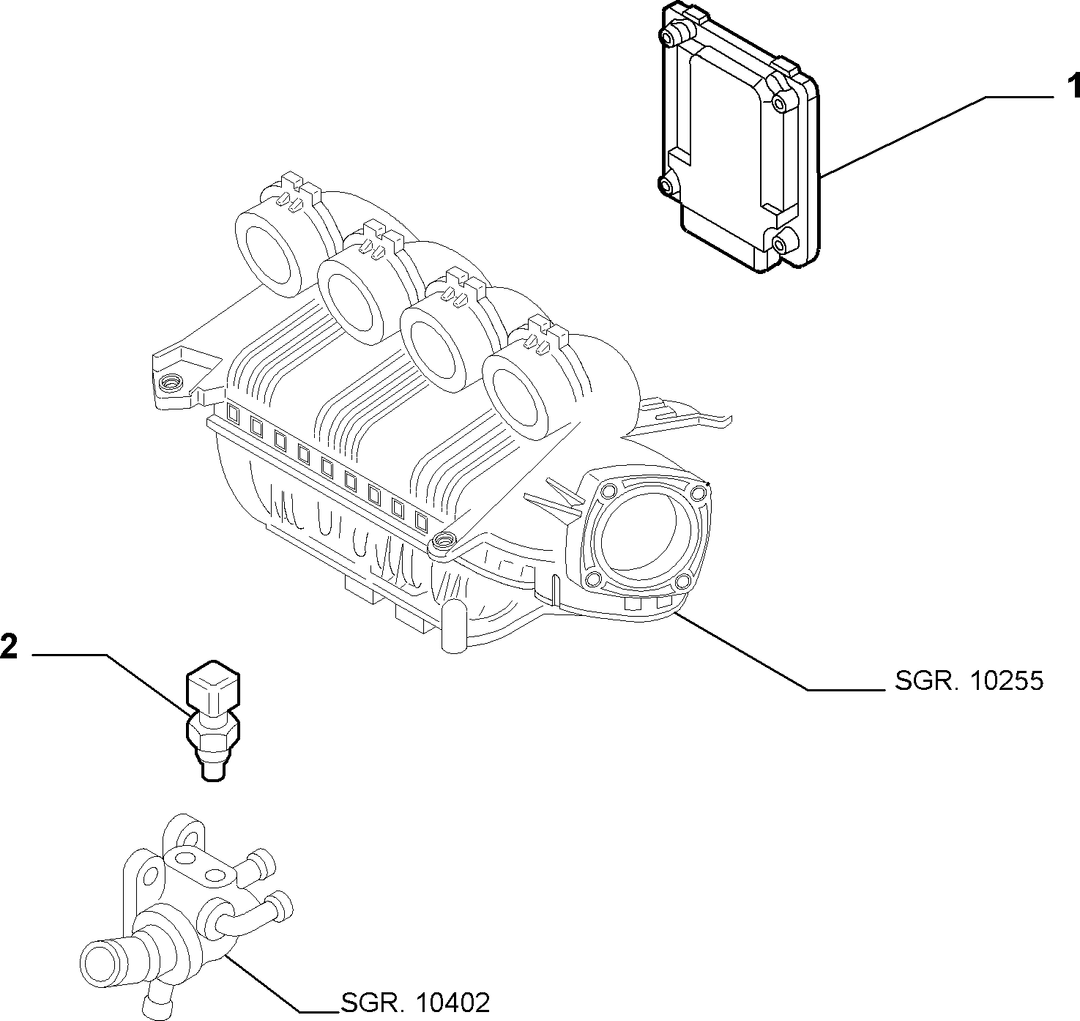 1

2

SGR. 10255

SGR. 10402