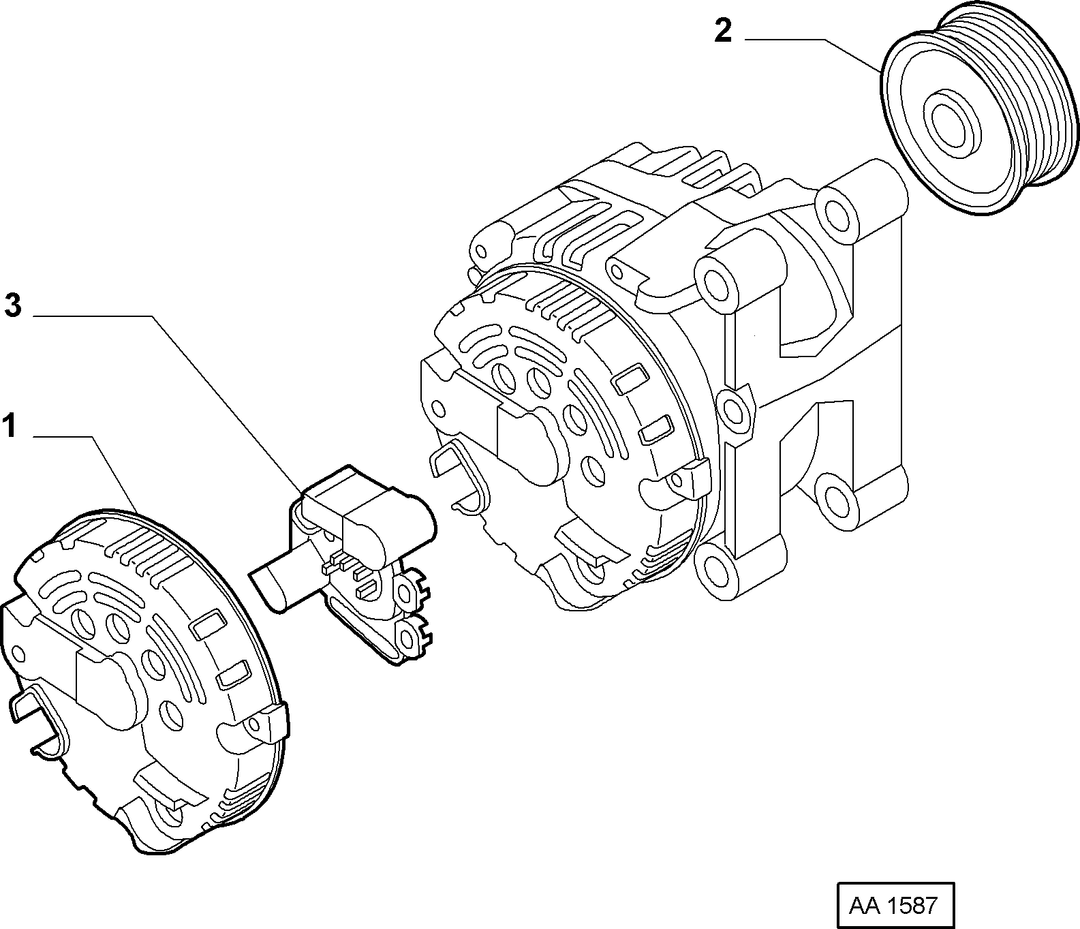 2

3

1

AA 1587